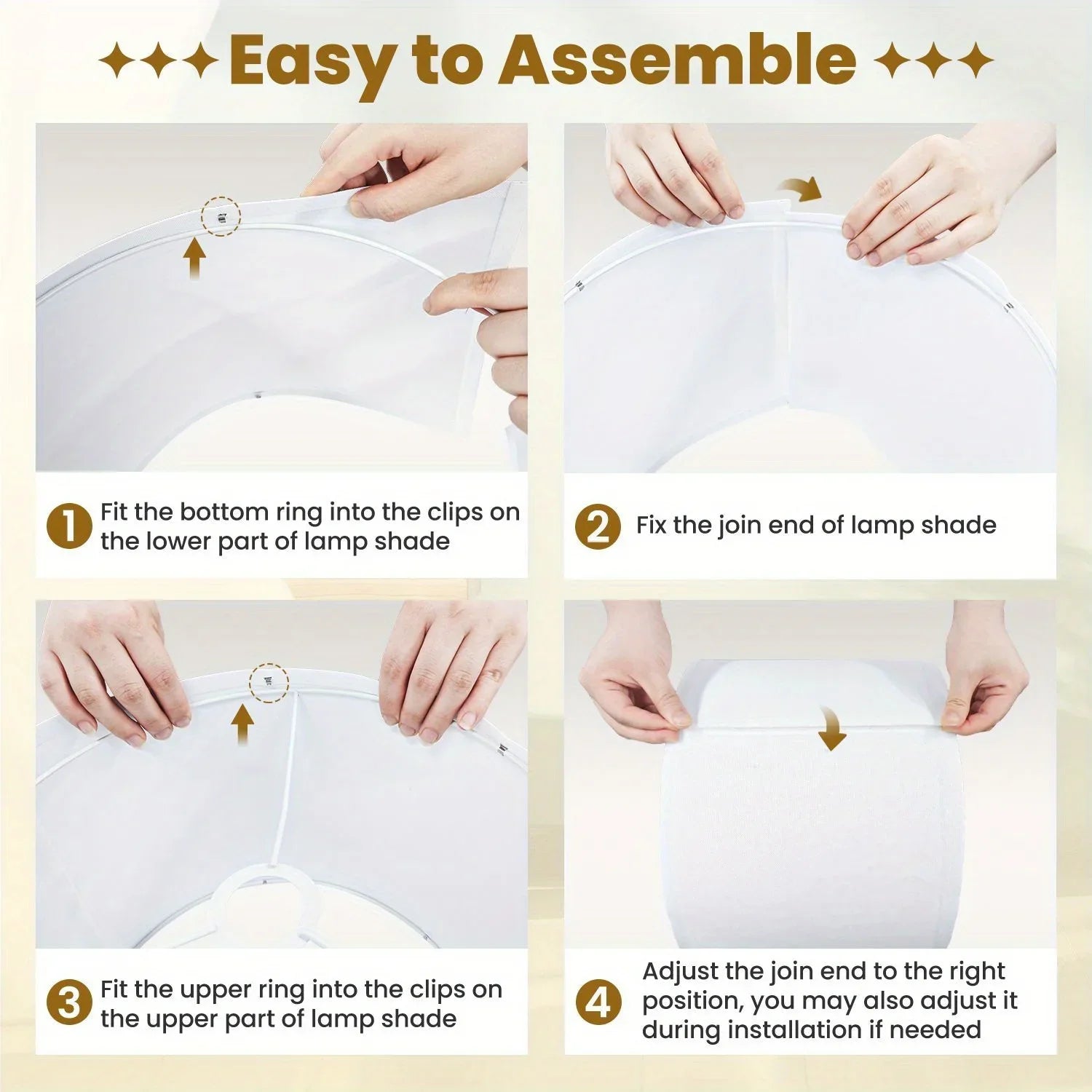 Easy to Assemble

1 Fit the bottom ring into the clips on the lower part of lamp shade

2 Fix the join end of lamp shade

3 Fit the upper ring into the clips on the upper part of lamp shade

4 Adjust the join end to the right position, you may also adjust it during installation if needed