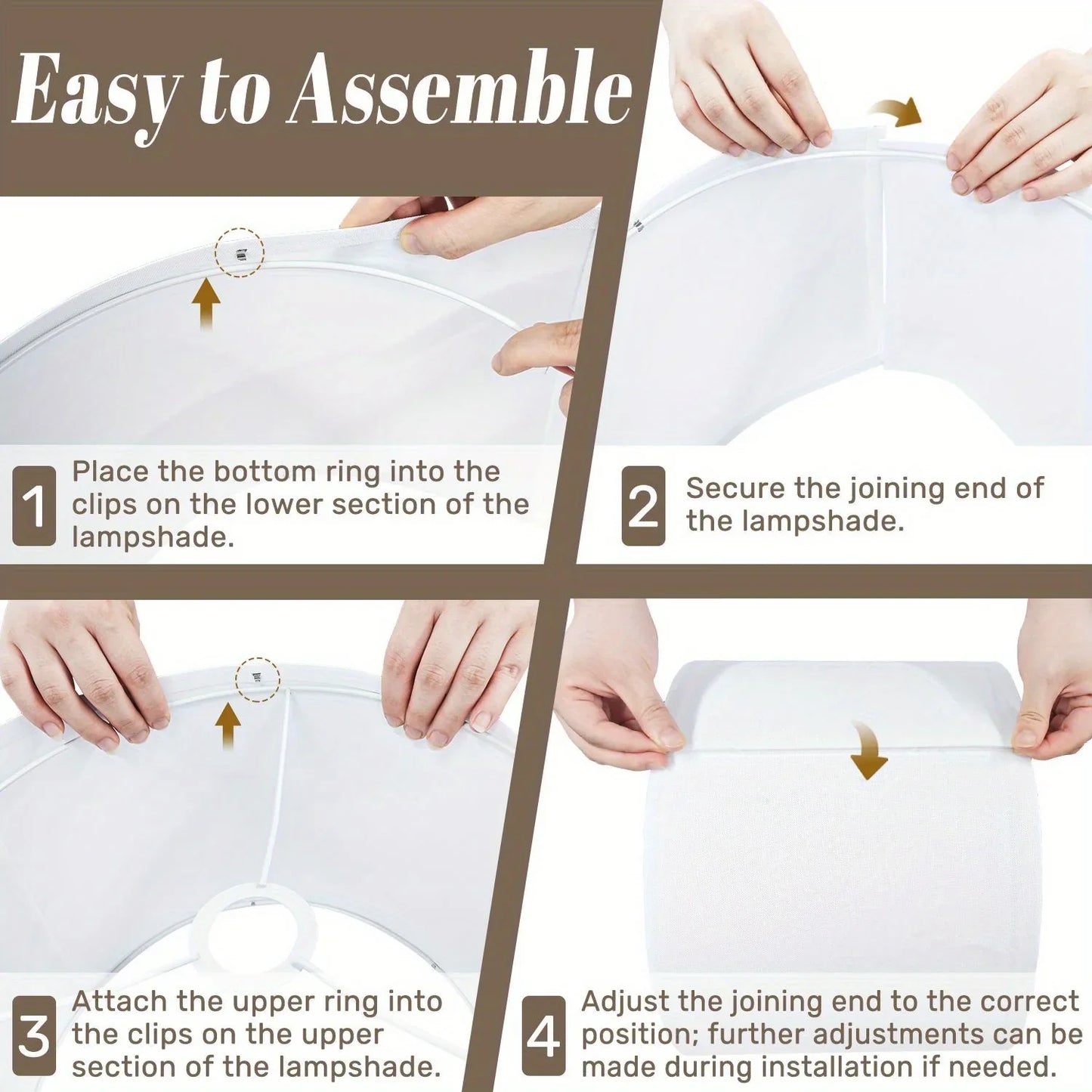 Easy to Assemble

1 Place the bottom ring into the clips on the lower section of the lampshade.

2 Secure the joining end of the lampshade.

3 Attach the upper ring into the clips on the upper section of the lampshade.

4 Adjust the joining end to the correct position; further adjustments can be made during installation if needed.