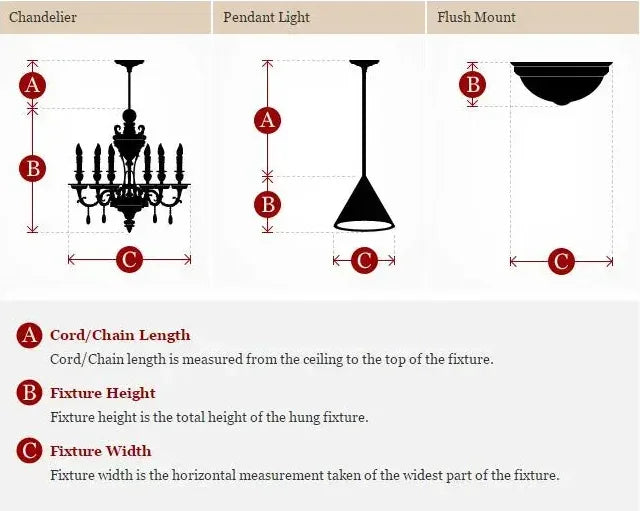 Chandelier

A

B

C

Pendant Light

A

B

C

Flush Mount

B

C

A Cord/Chain Length
Cord/Chain length is measured from the ceiling to the top of the fixture.

B Fixture Height
Fixture height is the total height of the hung fixture.

C Fixture Width
Fixture width is the horizontal measurement taken of the widest part of the fixture.