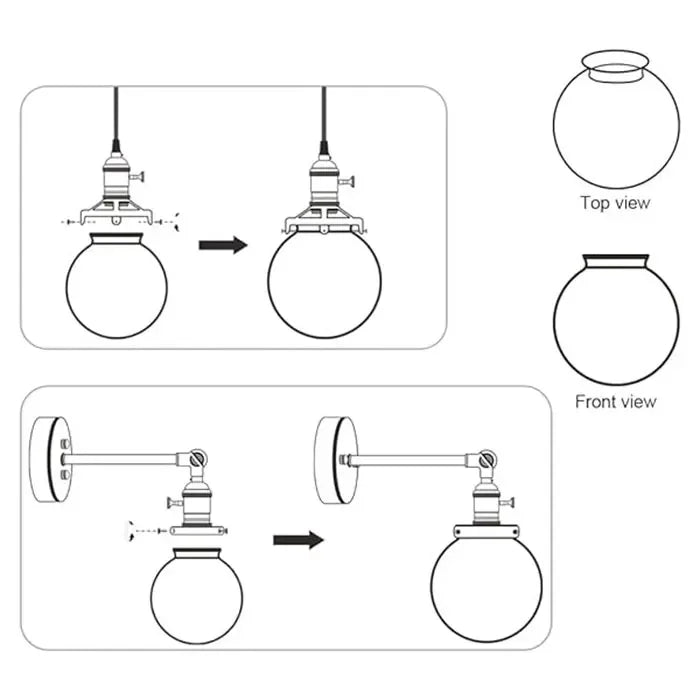 Top view

Front view