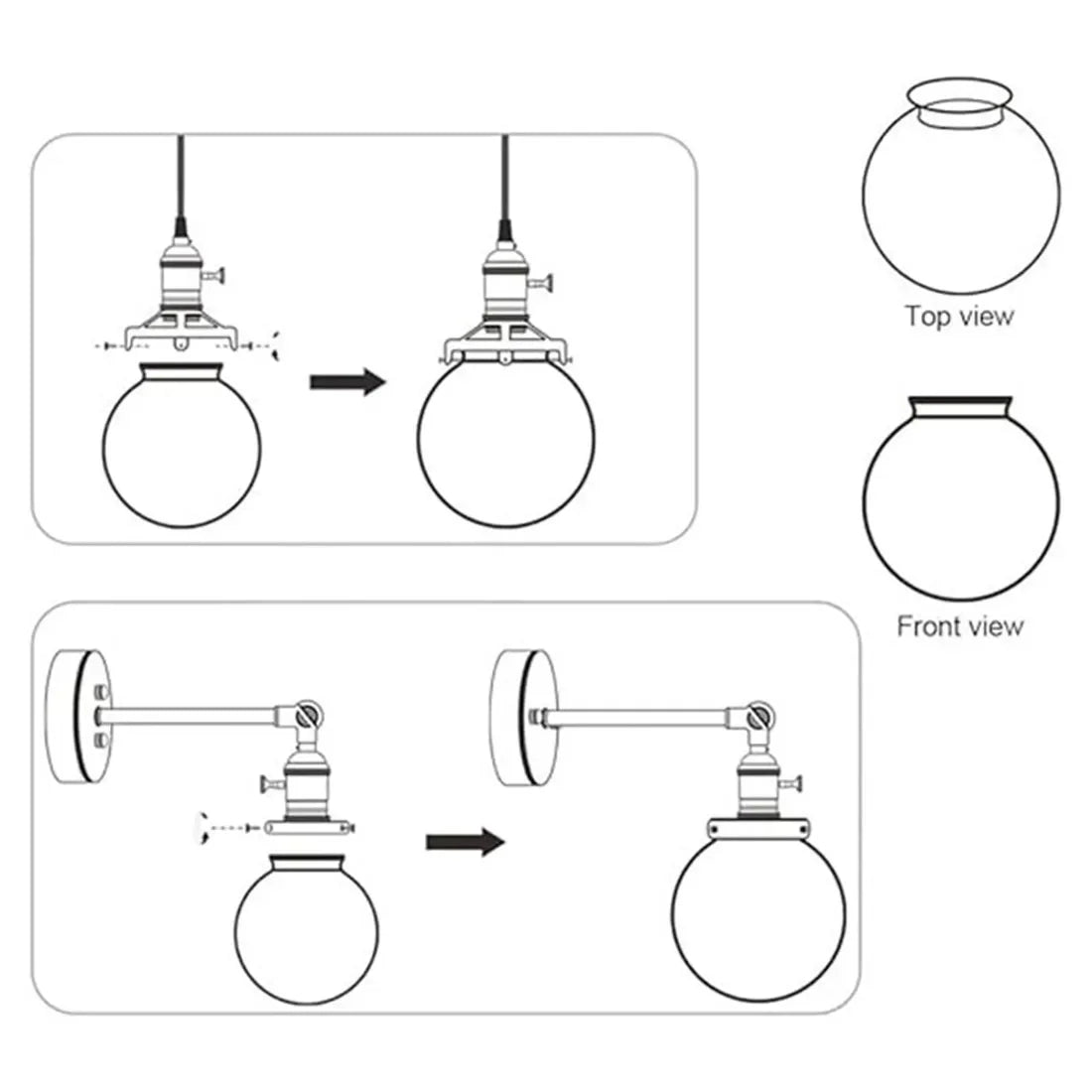 Top view

Front view