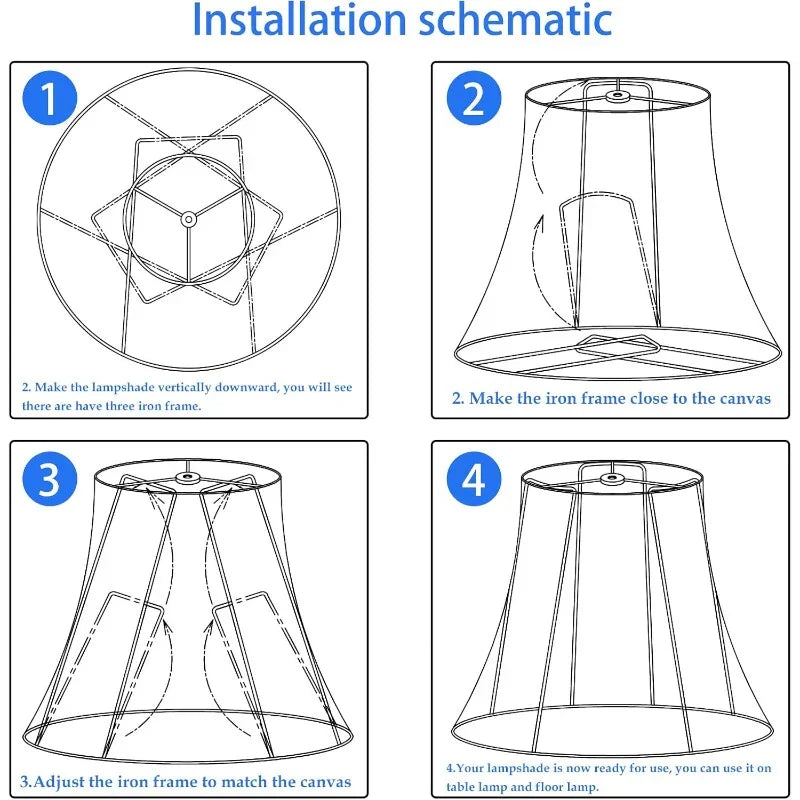 Installation schematic

1

2. Make the lampshade vertically downward, you will see there are have three iron frame.

2

2. Make the iron frame close to the canvas

3

3.Adjust the iron frame to match the canvas

4

4.Your lampshade is now ready for use, you can use it on table lamp and floor lamp.