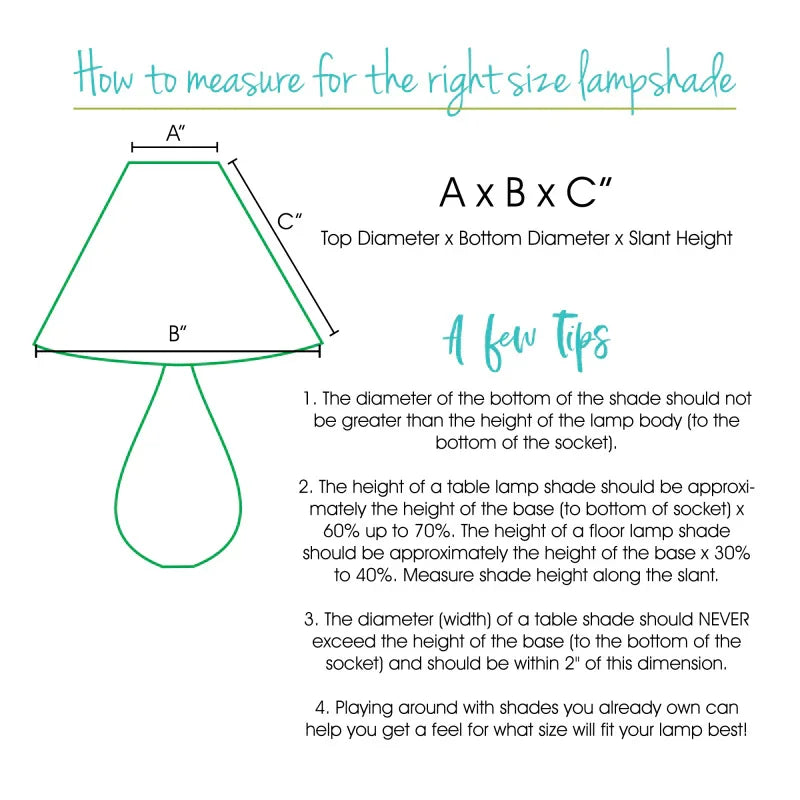 How to measure for the right size lampshade

A"

C"

B"

A x B x C"

Top Diameter x Bottom Diameter x Slant Height

A few Tips

1. The diameter of the bottom of the shade should not be greater than the height of the lamp body (to the bottom of the socket).

2. The height of a table lamp shade should be approximately the height of the base (to bottom of socket) x 60% up to 70%. The height of a floor lamp shade should be approximately the height of the base x 30% to 40%. Measure shade height along the slant.

3. The diameter (width) of a table shade should NEVER exceed the height of the base (to the bottom of the socket) and should be within 2" of this dimension.

4. Playing around with shades you already own can help you get a feel for what size will fit your lamp best!