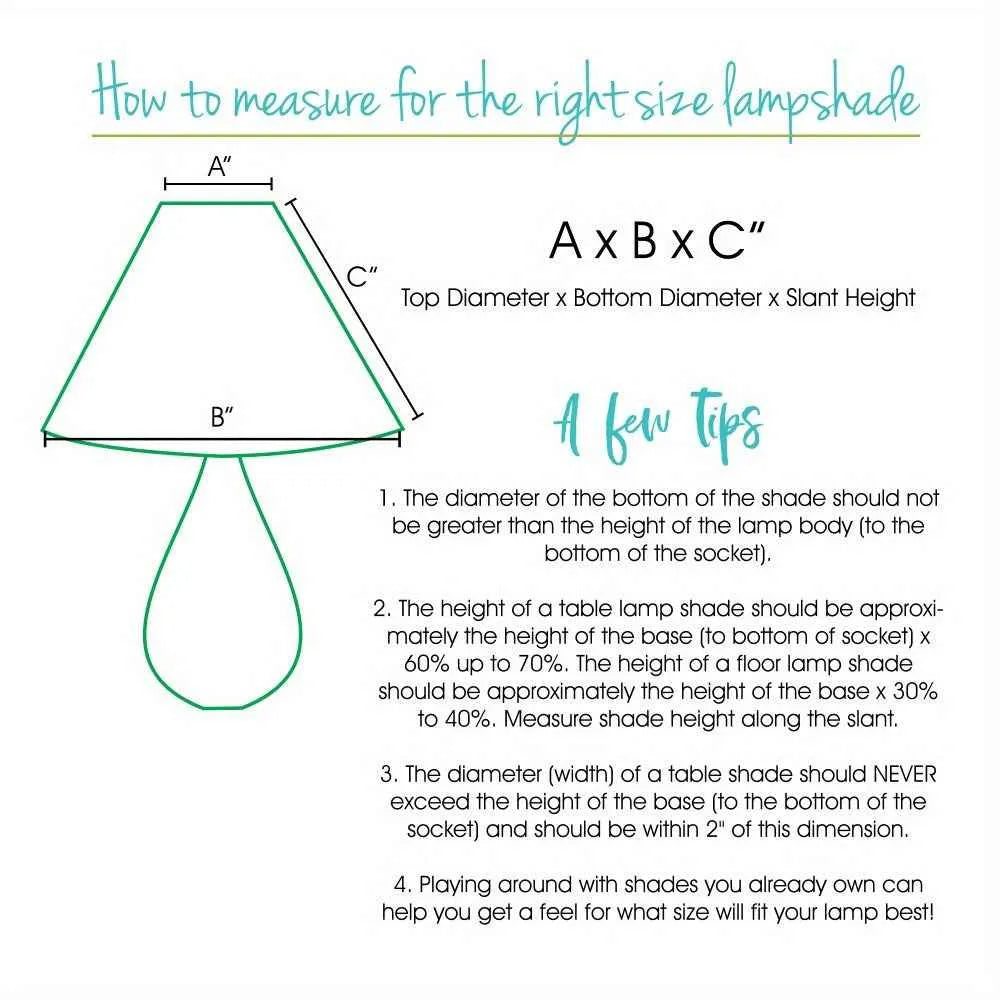 How to measure for the right size lampshade

A"

C"

B"

A x B x C"

Top Diameter x Bottom Diameter x Slant Height

A few Tips

1. The diameter of the bottom of the shade should not be greater than the height of the lamp body (to the bottom of the socket).

2. The height of a table lamp shade should be approximately the height of the base (to bottom of socket) x 60% up to 70%. The height of a floor lamp shade should be approximately the height of the base x 30% to 40%. Measure shade height along the slant.

3. The diameter (width) of a table shade should NEVER exceed the height of the base (to the bottom of the socket) and should be within 2" of this dimension.

4. Playing around with shades you already own can help you get a feel for what size will fit your lamp best!