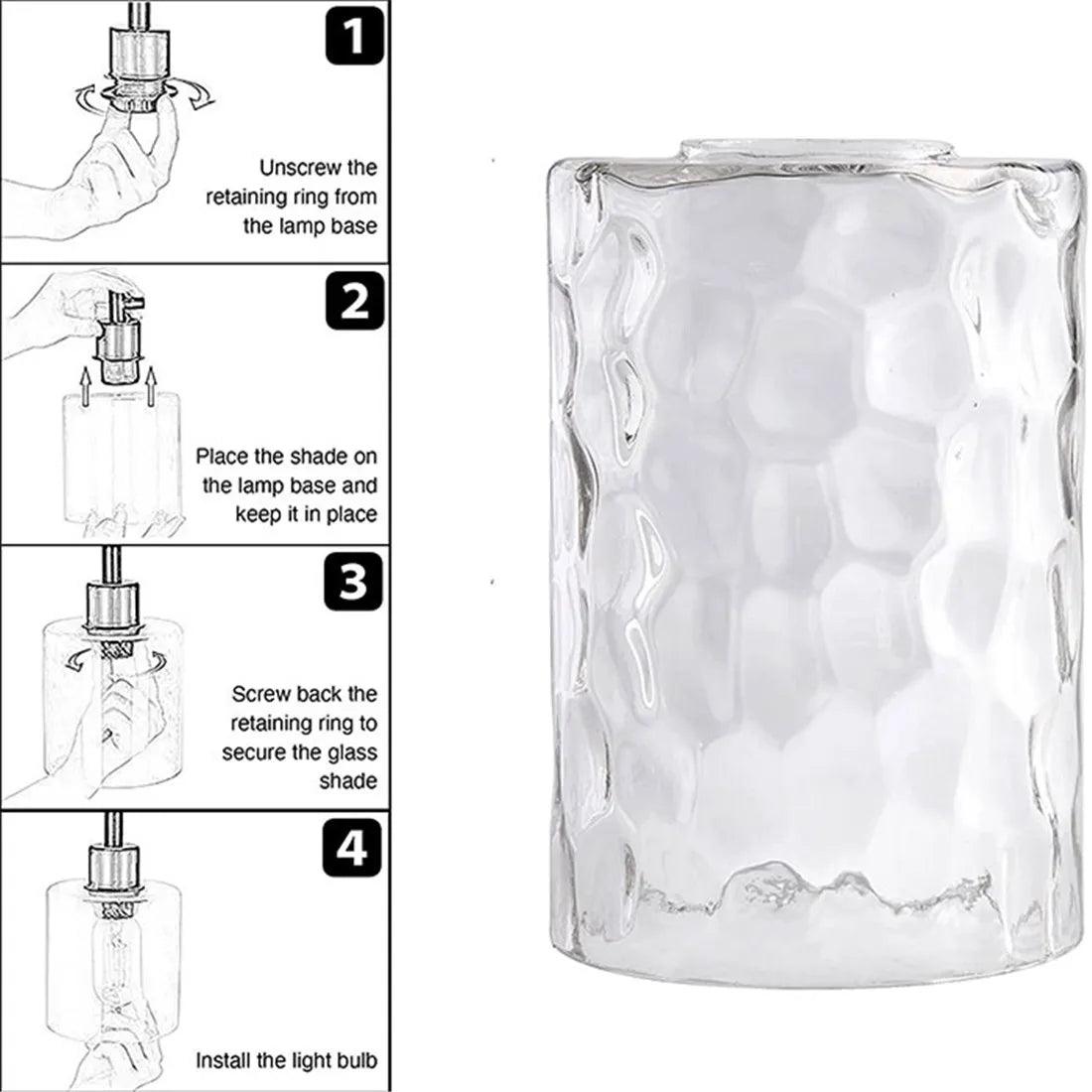 1

Unscrew the retaining ring from the lamp base

2

Place the shade on the lamp base and keep it in place

3

Screw back the retaining ring to secure the glass shade

4

Install the light bulb