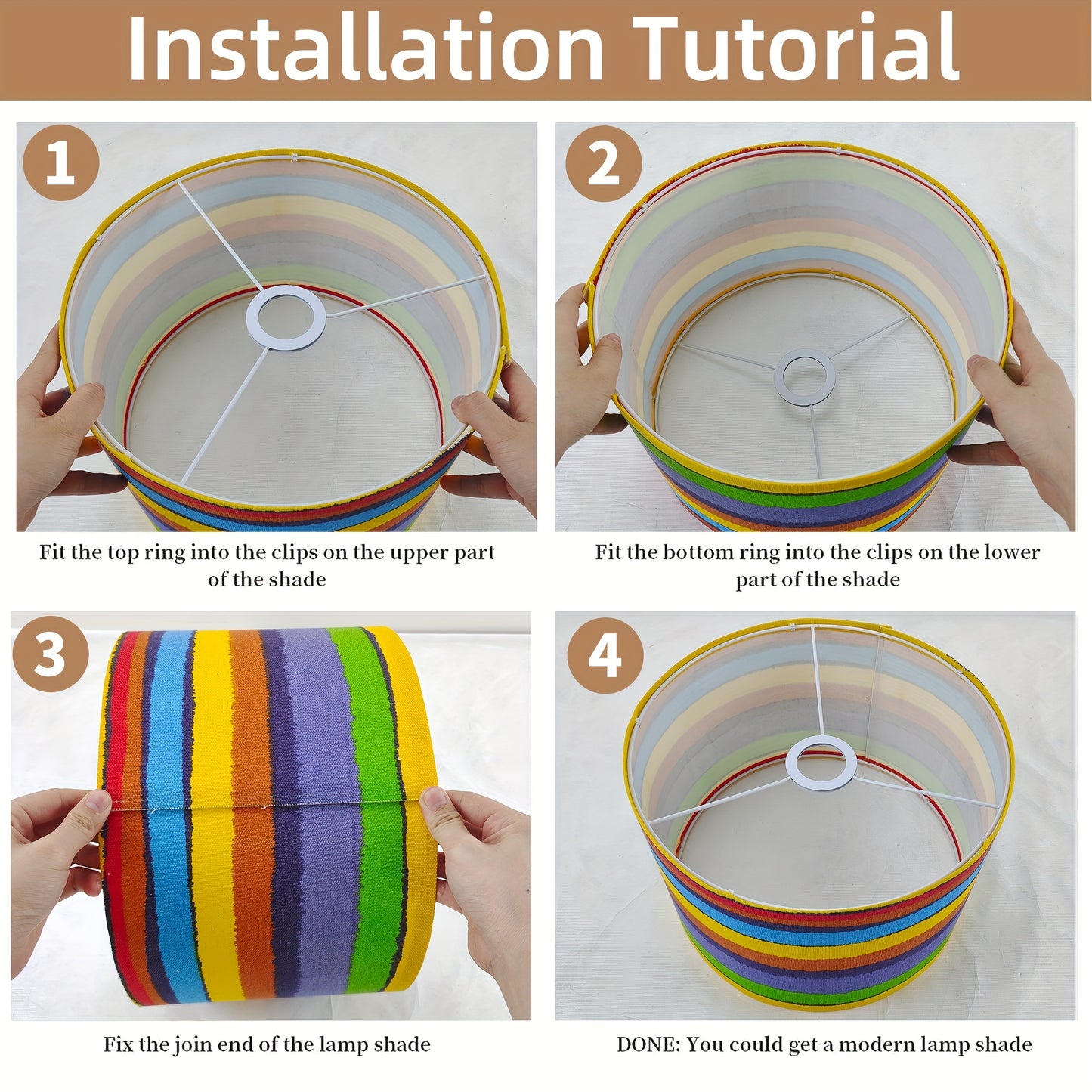 Installation Tutorial

1

Fit the top ring into the clips on the upper part of the shade

2

Fit the bottom ring into the clips on the lower part of the shade

3

Fix the join end of the lamp shade

4

DONE: You could get a modern lamp shade